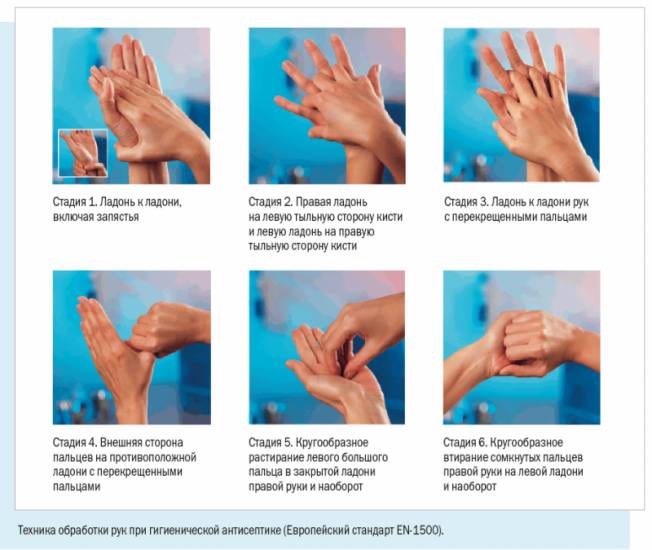 Стадия 1. Ладонь к ладони, включая запястья

Стадия 2. Правая ладонь на левую тыльную сторону кисти и левую ладонь на правую тыльную сторону кисти

Стадия 3. Ладонь к ладони рук с перекрещенными пальцами

Стадия 4. Внешняя сторона пальцев на противоположной ладони с перекрещенными пальцами

Стадия 5. Кругообразное растирание левого большого пальца в закрытой ладони правой руки и наоборот

Стадия 6. Кругообразное втирание сомкнутых пальцев правой руки на левой ладони и наоборот

Техника обработки рук при гигиенической антисептике (Европейский стандарт EN-1500).