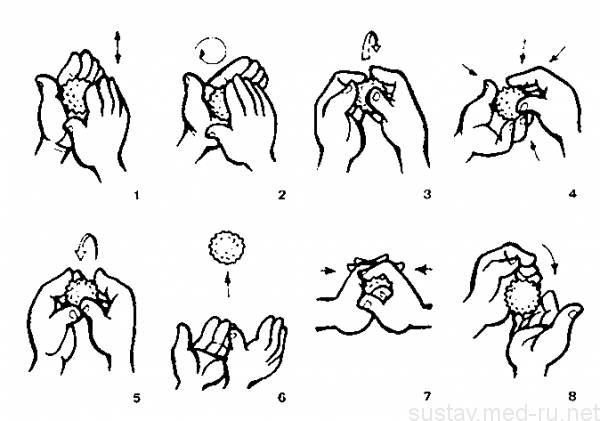 1

2

3

4

5

6

7

8

sustav.med-ru.net