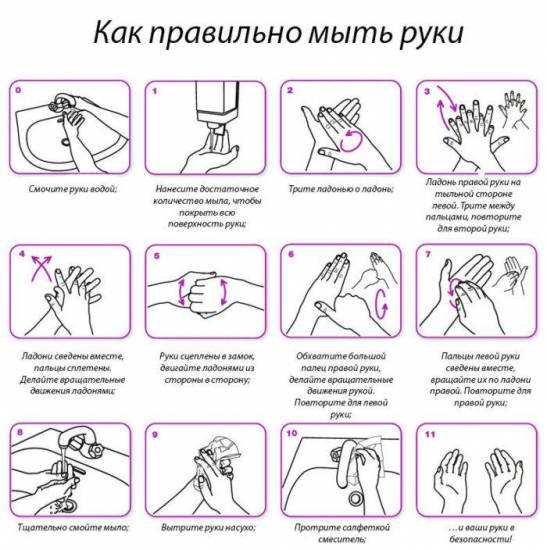 Как правильно мыть руки

0
Смочите руки водой;

1
Нанесите достаточное количество мыла, чтобы покрыть всю поверхность руки;

2
Трите ладонью о ладонь;

3
Ладонь правой руки на тыльной стороне левой. Трите между пальцами, повторите для второй руки;

4
Ладони сведены вместе, пальцы сплетены. Делайте вращательные движения ладонями;

5
Руки сцеплены в замок, двигайте ладонями из стороны в сторону;

6
Обхватите большой палец правой руки, делайте вращательные движения рукой. Повторите для левой руки;

7
Пальцы левой руки сведены вместе, вращайте их по ладони правой. Повторите для правой руки;

8
Тщательно смойте мыло;

9
Вытрите руки насухо;

10
Протрите салфеткой смеситель;

11
...и ваши руки в безопасности!